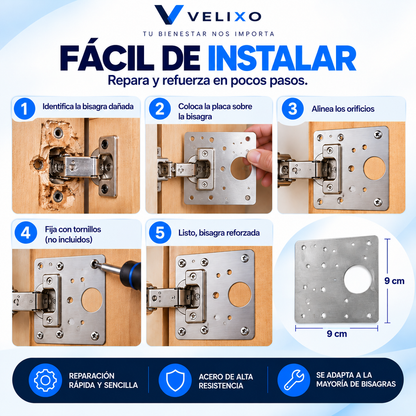 VELIXO

TU BIENESTAR NOS IMPORTA

FÁCIL DE INSTALAR

Repara y refuerza en pocos pasos.

1 Identifica la bisagra dañada

2 Coloca la placa sobre la bisagra

3 Alinea los orificios

4 Fija con tornillos (no incluidos)

5 Listo, bisagra reforzada

9 cm

9 cm

REPARACIÓN RÁPIDA Y SENCILLA

ACERO DE ALTA RESISTENCIA

SE ADAPTA A LA MAYORÍA DE BISAGRAS